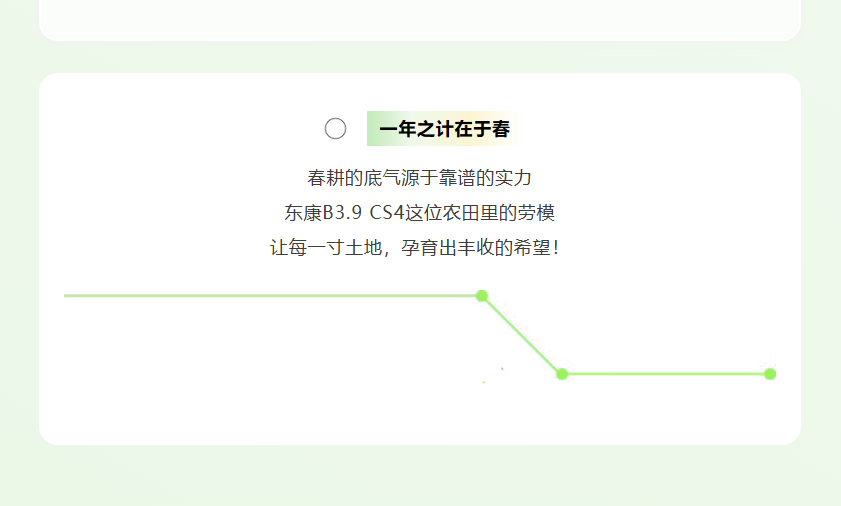 一年之计在于春

春耕的底气源于靠谱的实力
东康B3.9 CS4这位农田里的劳模
让每一寸土地，孕育出丰收的希望！