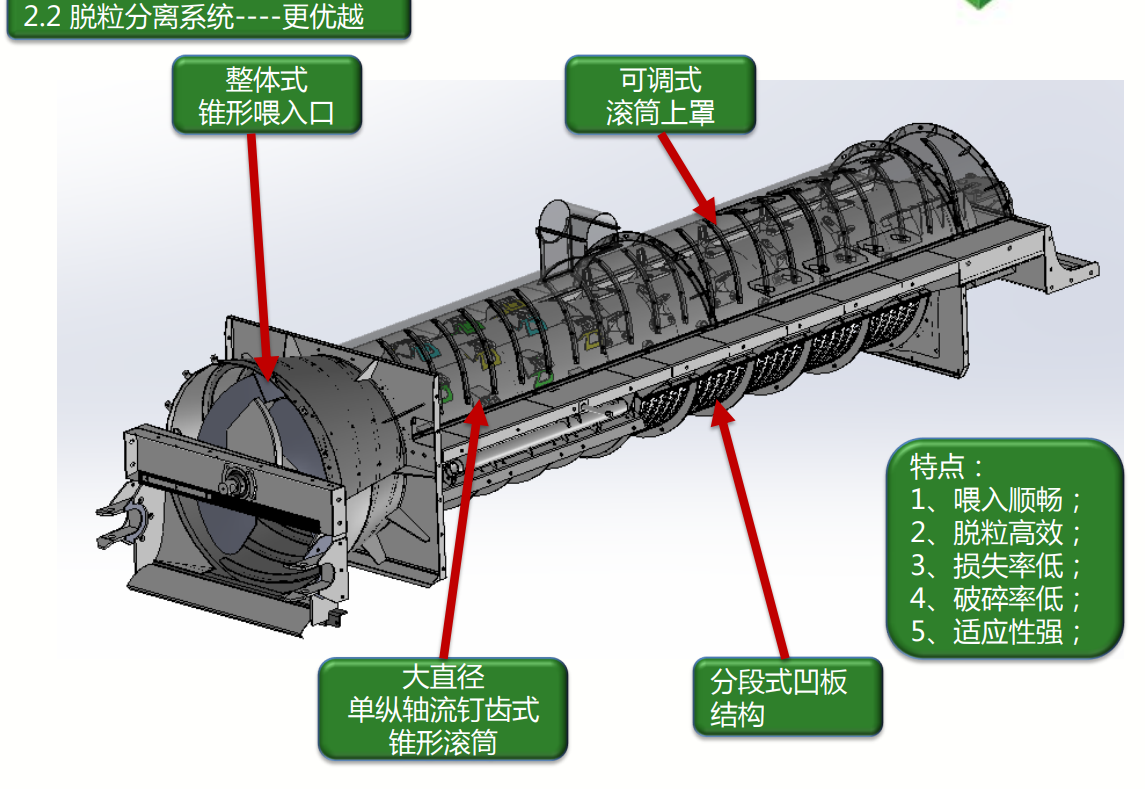 2.2 脱粒分离系统----更优越

整体式
锥形喂入口

可调式
滚筒上罩

特点：
1、喂入顺畅；
2、脱粒高效；
3、损失率低；
4、破碎率低；
5、适应性强；

大直径
单纵轴流钉齿式
锥形滚筒

分段式凹板
结构